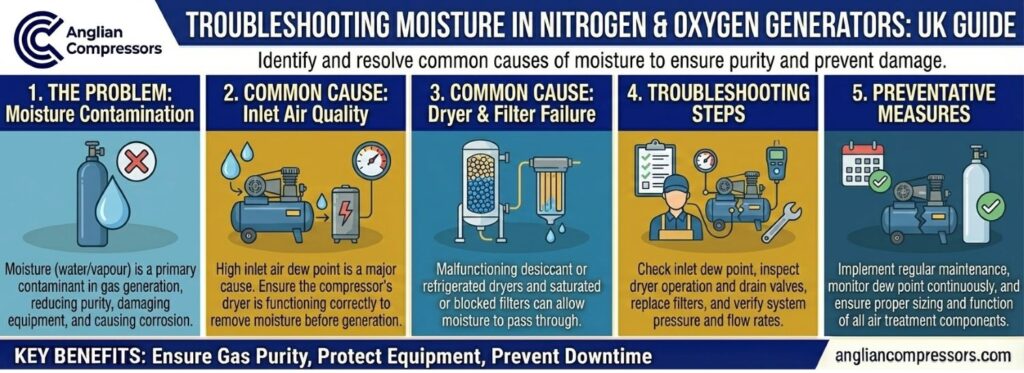 Anglian Compressors

TROUBLESHOOTING MOISTURE IN NITROGEN & OXYGEN GENERATORS: UK GUIDE

Identify and resolve common causes of moisture to ensure purity and prevent damage.

1. THE PROBLEM: Moisture Contamination

Moisture (water/vapour) is a primary contaminant in gas generation, reducing purity, damaging equipment, and causing corrosion.

2. COMMON CAUSE: Inlet Air Quality

High inlet air dew point is a major cause. Ensure the compressor's dryer is functioning correctly to remove moisture before generation.

3. COMMON CAUSE: Dryer & Filter Failure

Malfunctioning desiccant or refrigerated dryers and saturated or blocked filters can allow moisture to pass through.

4. TROUBLESHOOTING STEPS

Check inlet dew point, inspect dryer operation and drain valves, replace filters, and verify system pressure and flow rates.

5. PREVENTATIVE MEASURES

Implement regular maintenance, monitor dew point continuously, and ensure proper sizing and function of all air treatment components.

KEY BENEFITS: Ensure Gas Purity, Protect Equipment, Prevent Downtime

angliancompressors.com